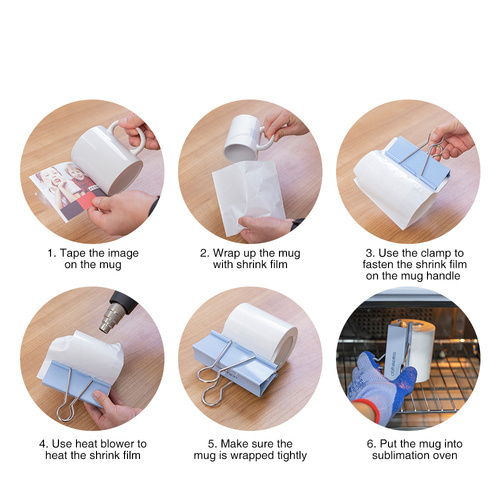 1. Tape the image on the mug

2. Wrap up the mug with shrink film

3. Use the clamp to fasten the shrink film on the mug handle

4. Use heat blower to heat the shrink film

5. Make sure the mug is wrapped tightly

6. Put the mug into sublimation oven