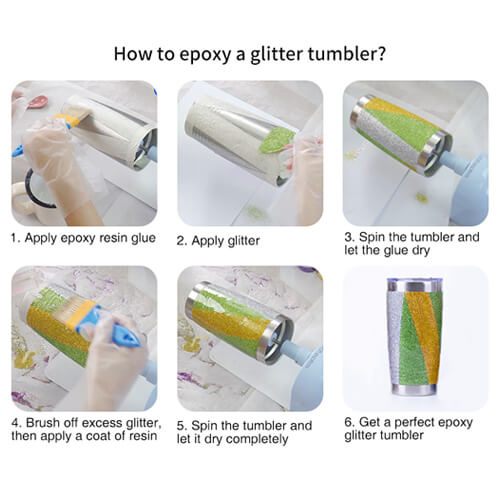 How to epoxy a glitter tumbler?

1. Apply epoxy resin glue

2. Apply glitter

3. Spin the tumbler and let the glue dry

4. Brush off excess glitter, then apply a coat of resin

5. Spin the tumbler and let it dry completely

6. Get a perfect epoxy glitter tumbler