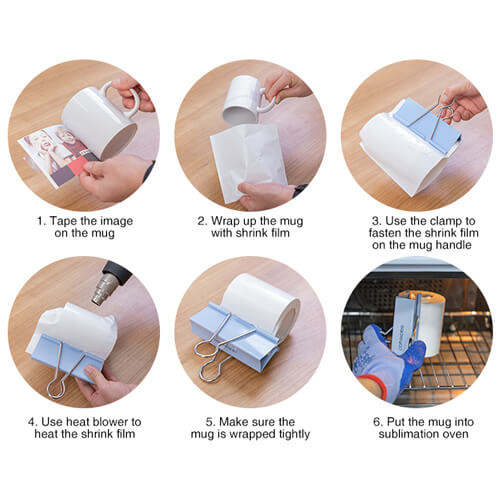 1. Tape the image on the mug

2. Wrap up the mug with shrink film

3. Use the clamp to fasten the shrink film on the mug handle

4. Use heat blower to heat the shrink film

5. Make sure the mug is wrapped tightly

6. Put the mug into sublimation oven