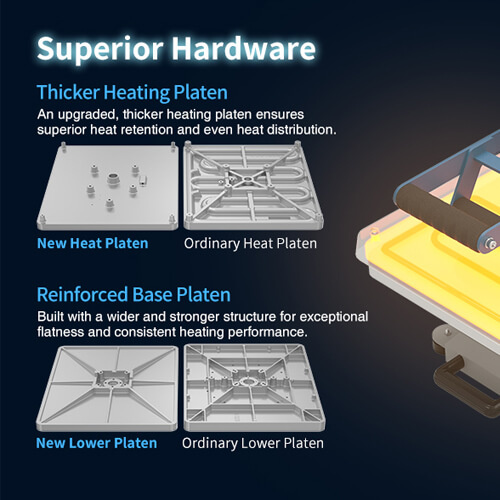 Superior Hardware

Thicker Heating Platen

An upgraded, thicker heating platen ensures superior heat retention and even heat distribution.

New Heat Platen

Ordinary Heat Platen

Reinforced Base Platen

Built with a wider and stronger structure for exceptional flatness and consistent heating performance.

New Lower Platen

Ordinary Lower Platen