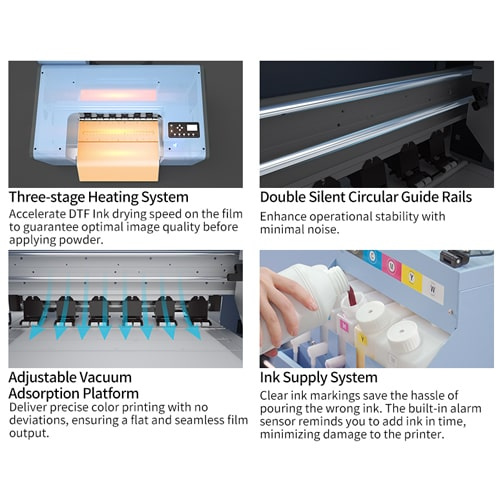 Three-stage Heating System
Accelerate DTF Ink drying speed on the film to guarantee optimal image quality before applying powder.

Double Silent Circular Guide Rails
Enhance operational stability with minimal noise.

Adjustable Vacuum Adsorption Platform
Deliver precise color printing with no deviations, ensuring a flat and seamless film output.

C
M
Y
W
M
Y

Ink Supply System
Clear ink markings save the hassle of pouring the wrong ink. The built-in alarm sensor reminds you to add ink in time, minimizing damage to the printer.